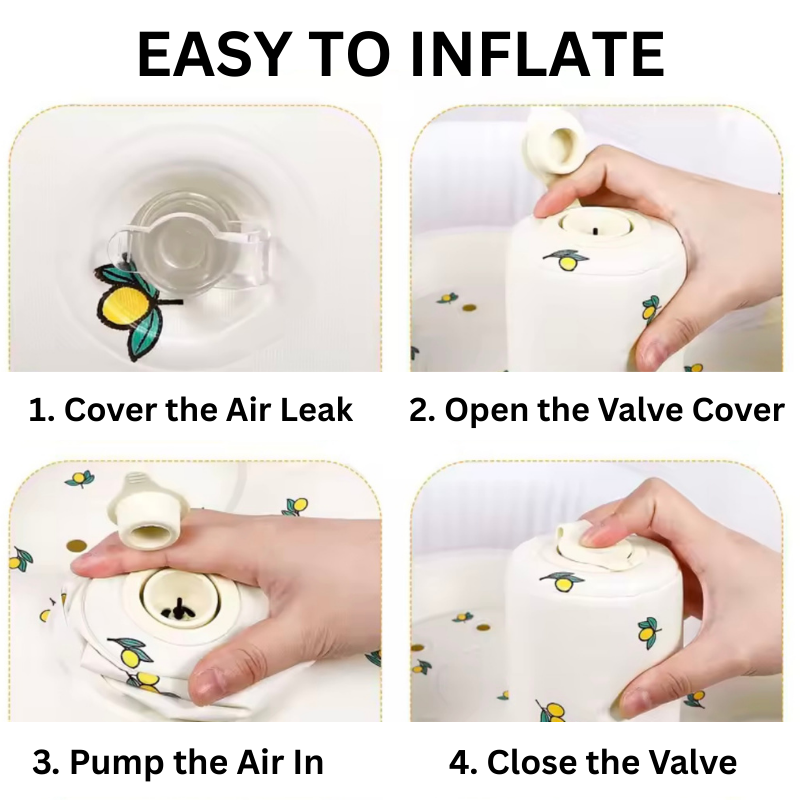 EASY TO INFLATE

1. Cover the Air Leak

2. Open the Valve Cover

3. Pump the Air In

4. Close the Valve